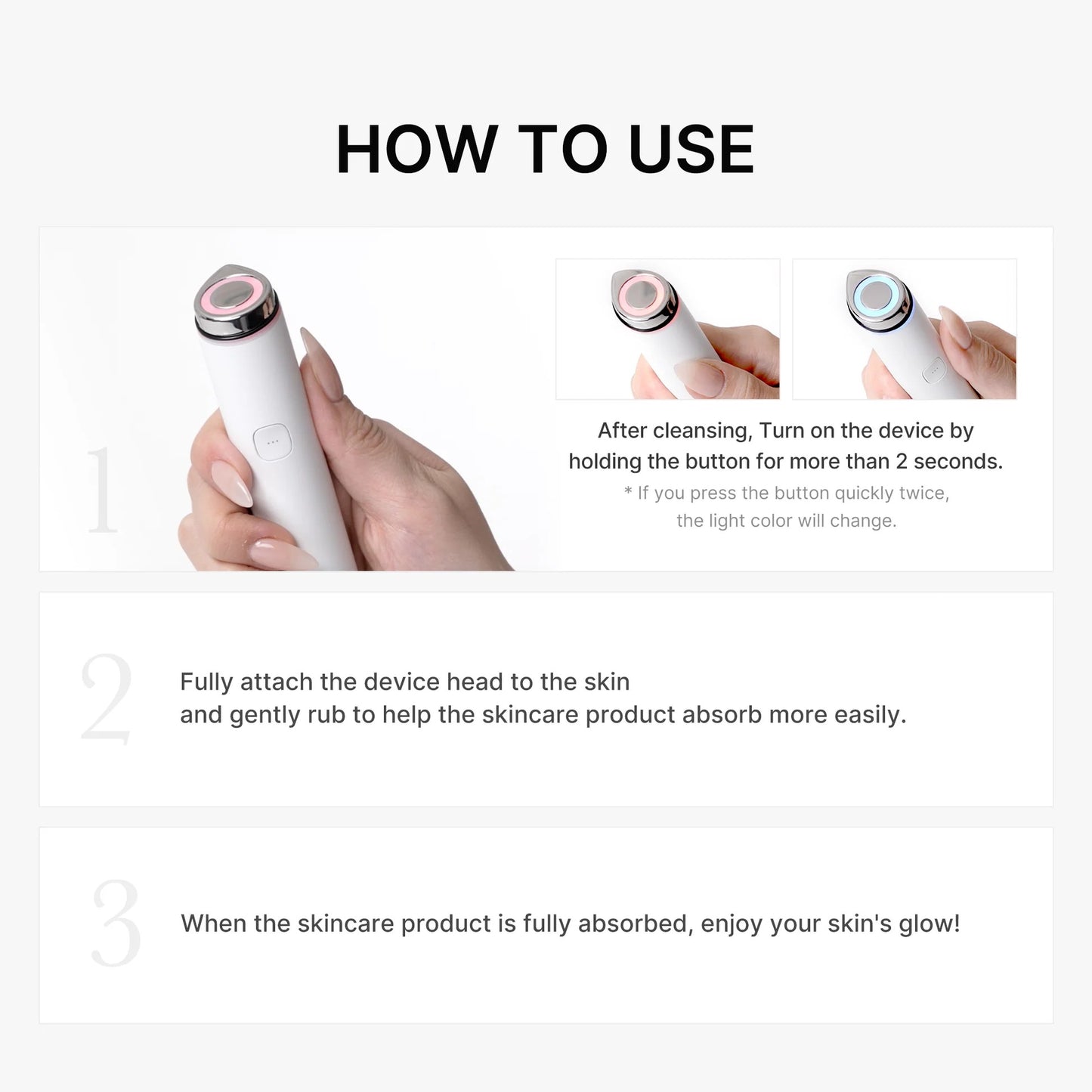 HOW TO USE

1

After cleansing, Turn on the device by holding the button for more than 2 seconds.

* If you press the button quickly twice, the light color will change.

2

Fully attach the device head to the skin and gently rub to help the skincare product absorb more easily.

3

When the skincare product is fully absorbed, enjoy your skin's glow!