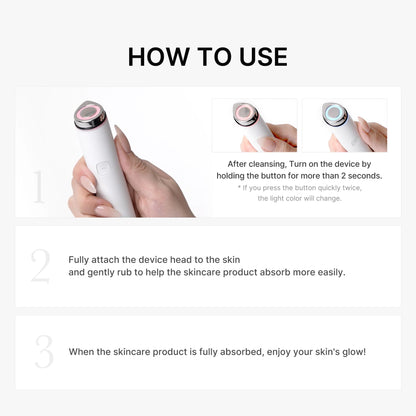 HOW TO USE

1

After cleansing, Turn on the device by holding the button for more than 2 seconds.
* If you press the button quickly twice, the light color will change.

2

Fully attach the device head to the skin and gently rub to help the skincare product absorb more easily.

3

When the skincare product is fully absorbed, enjoy your skin's glow!