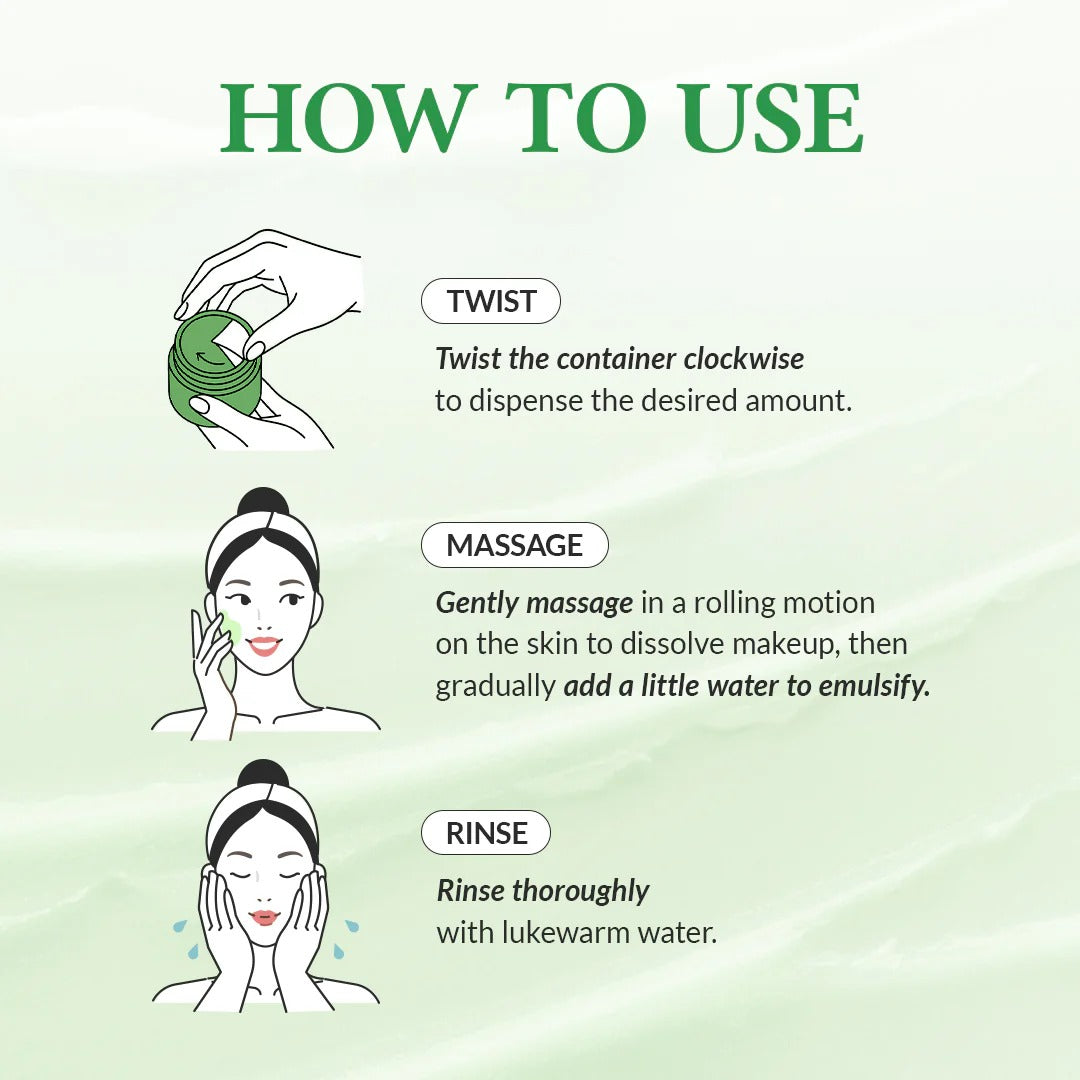 HOW TO USE

TWIST

Twist the container clockwise to dispense the desired amount.

MASSAGE

Gently massage in a rolling motion on the skin to dissolve makeup, then gradually add a little water to emulsify.

RINSE

Rinse thoroughly with lukewarm water.