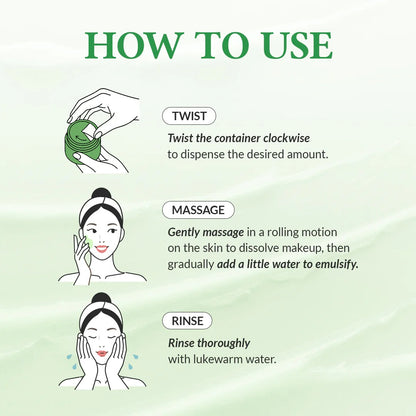 HOW TO USE

TWIST

Twist the container clockwise to dispense the desired amount.

MASSAGE

Gently massage in a rolling motion on the skin to dissolve makeup, then gradually add a little water to emulsify.

RINSE

Rinse thoroughly with lukewarm water.